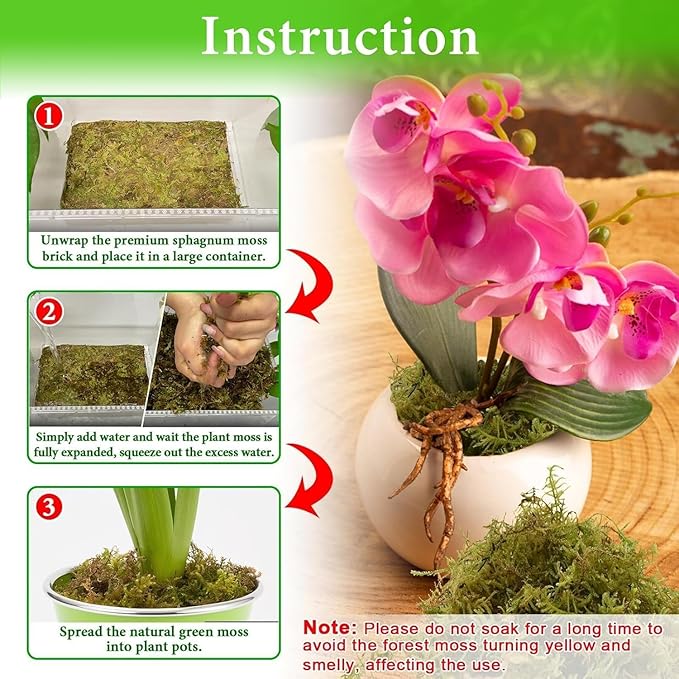 Instruction

1

Unwrap the premium sphagnum moss brick and place it in a large container.

2

Simply add water and wait the plant moss is fully expanded, squeeze out the excess water.

3

Spread the natural green moss into plant pots.

Note: Please do not soak for a long time to avoid the forest moss turning yellow and smelly, affecting the use.