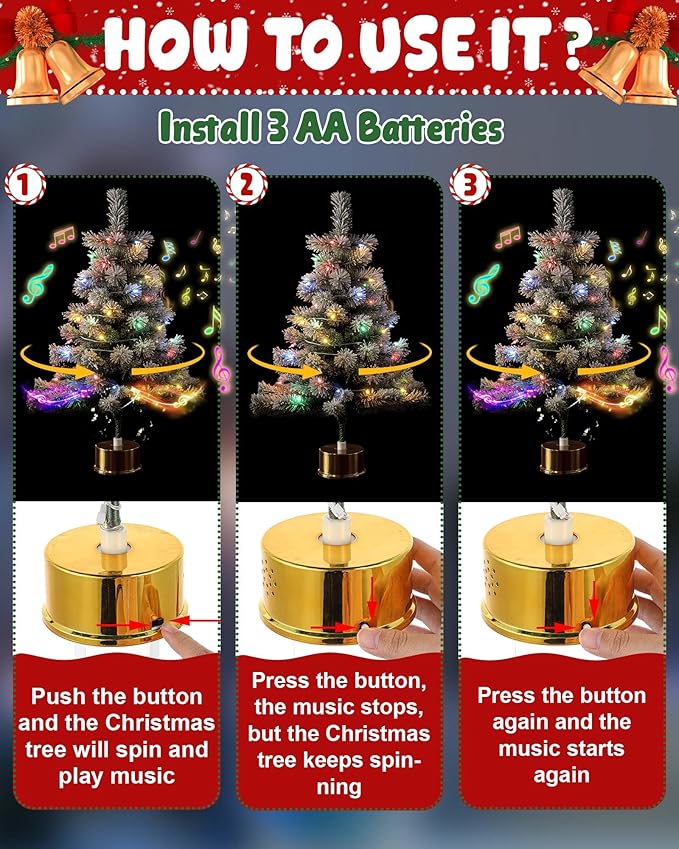 HOW TO USE IT ?

Install 3 AA Batteries

1

Push the button and the Christmas tree will spin and play music

2

Press the button, the music stops, but the Christmas tree keeps spinning

3

Press the button again and the music starts again