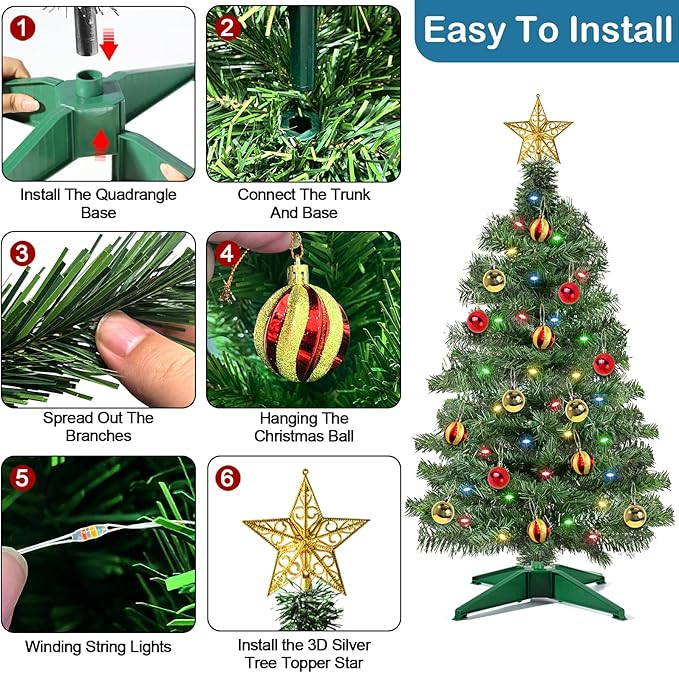 Easy To Install

1
Install The Quadrangle Base

2
Connect The Trunk And Base

3
Spread Out The Branches

4
Hanging The Christmas Ball

5
Winding String Lights

6
Install the 3D Silver Tree Topper Star