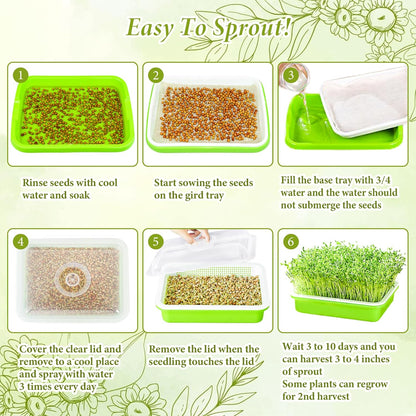 Easy To Sprout!

1

Rinse seeds with cool water and soak

2

Start sowing the seeds on the gird tray

3

Fill the base tray with 3/4 water and the water should not submerge the seeds

4

Cover the clear lid and remove to a cool place and spray with water 3 times every day

5

Remove the lid when the seedling touches the lid

6

Wait 3 to 10 days and you can harvest 3 to 4 inches of sprout
Some plants can regrow for 2nd harvest