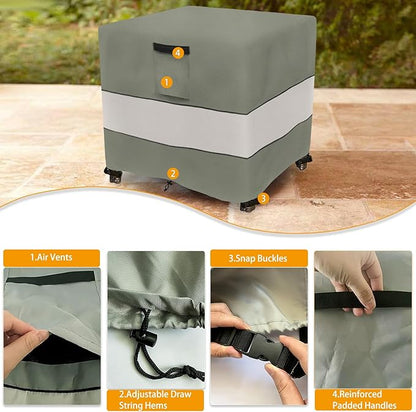 4
1
2
3

1.Air Vents

2.Adjustable Draw String Hems

3.Snap Buckles

4.Reinforced Padded Handles