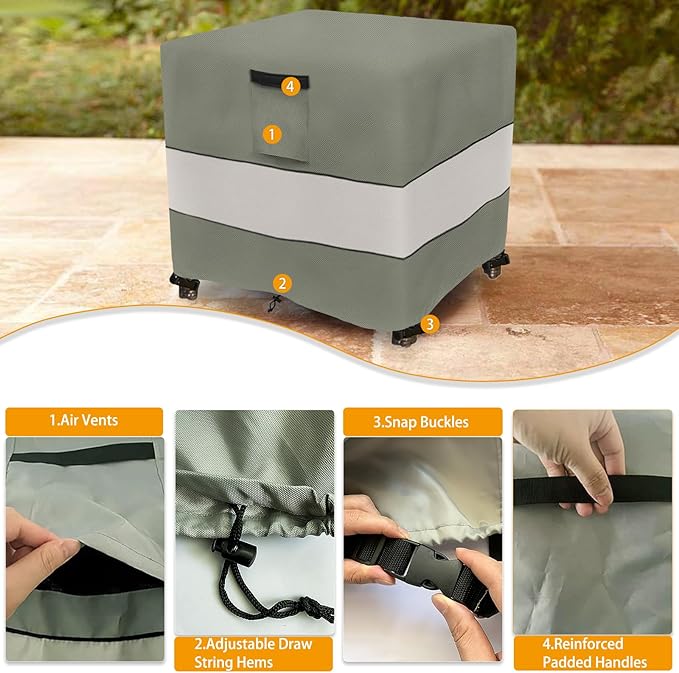 4
1
2
3

1.Air Vents

2.Adjustable Draw String Hems

3.Snap Buckles

4.Reinforced Padded Handles