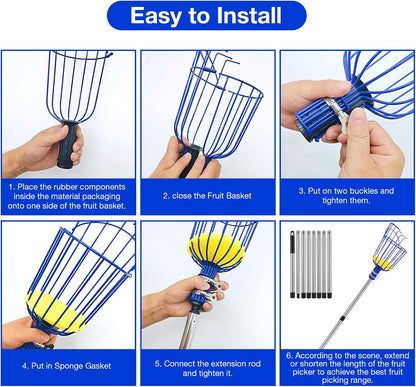 Easy to Install

1. Place the rubber components inside the material packaging onto one side of the fruit basket.

2. close the Fruit Basket

3. Put on two buckles and tighten them.

4. Put in Sponge Gasket

5. Connect the extension rod and tighten it.

6. According to the scene, extend or shorten the length of the fruit picker to achieve the best fruit picking range.