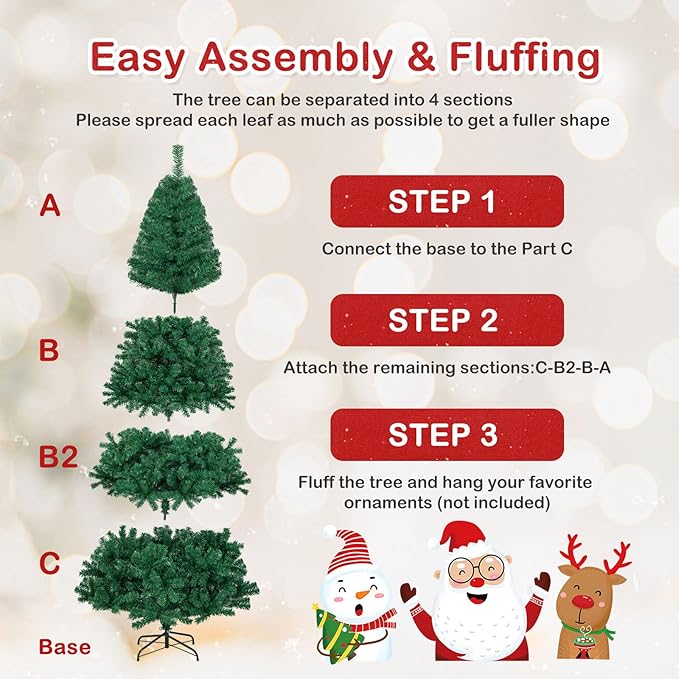 Easy Assembly & Fluffing

The tree can be separated into 4 sections
Please spread each leaf as much as possible to get a fuller shape

A

B

B2

C

Base

STEP 1

Connect the base to the Part C

STEP 2

Attach the remaining sections:C-B2-B-A

STEP 3

Fluff the tree and hang your favorite ornaments (not included)