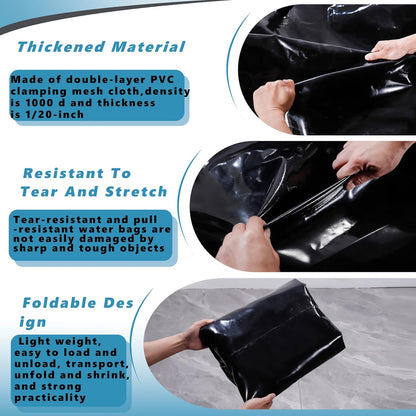 Thickened Material

Made of double-layer PVC clamping mesh cloth,density is 1000 d and thickness is 1/20-inch

Resistant To Tear And Stretch

Tear-resistant and pull -resistant water bags are not easily damaged by sharp and tough objects

Foldable Des ign

Light weight, easy to load and unload, transport, unfold and shrink, and strong practicality