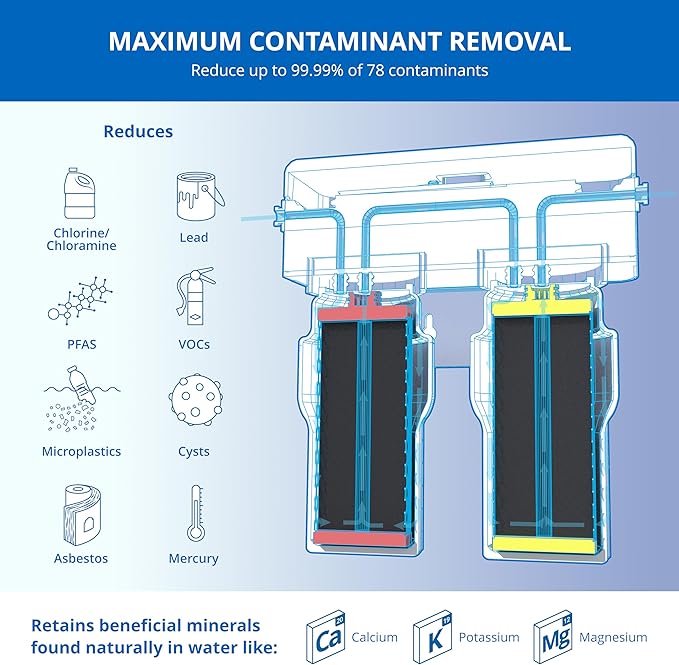 MAXIMUM CONTAMINANT REMOVAL
Reduce up to 99.99% of 78 contaminants

Reduces

Chlorine/ Chloramine

Lead

PFAS

VOCs

Microplastics

Cysts

Asbestos

Mercury

Retains beneficial minerals found naturally in water like:

20 Ca Calcium

19 K Potassium

12 Mg Magnesium