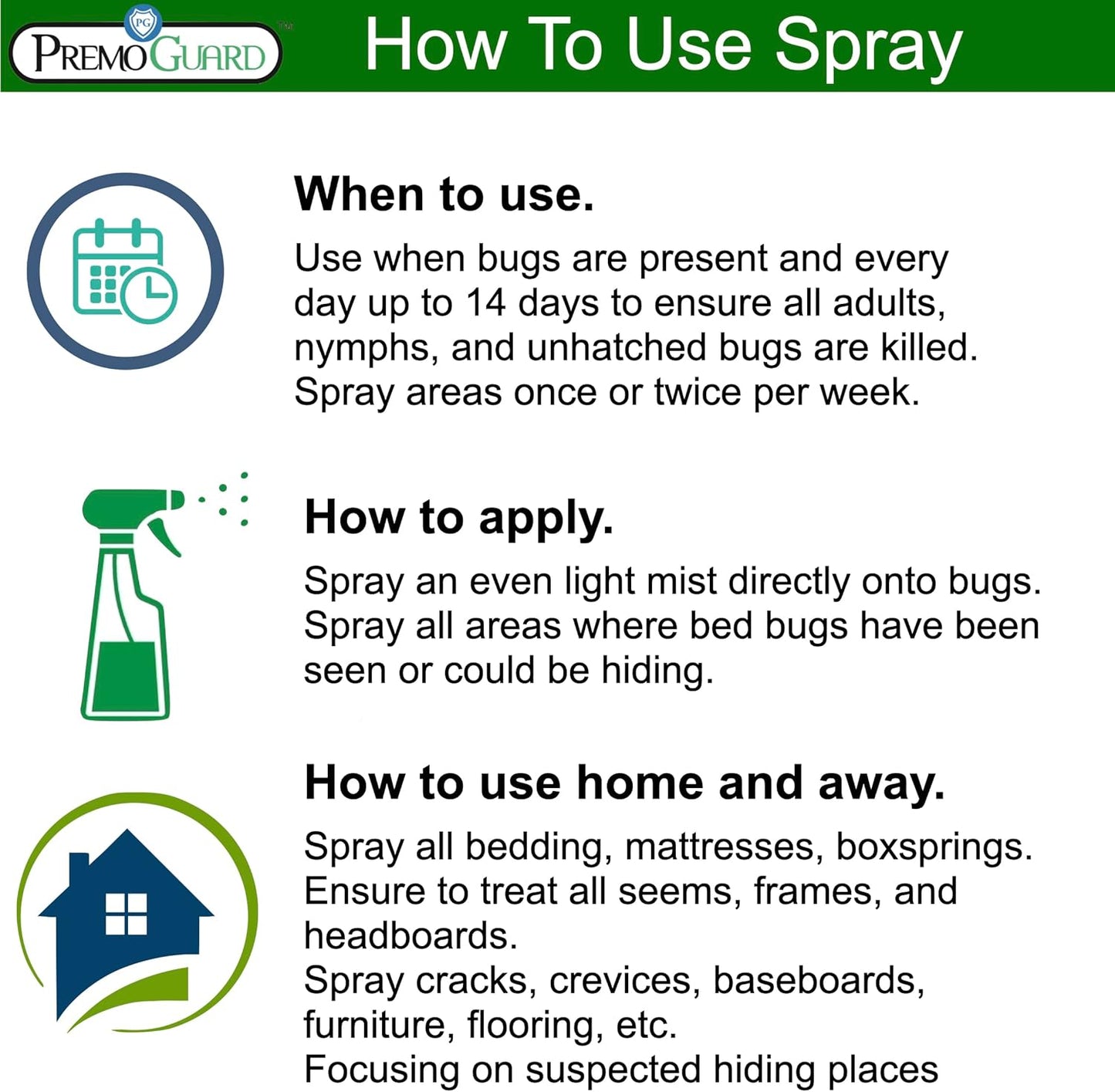 PG
PREMO GUARD™

How To Use Spray

When to use.

Use when bugs are present and every day up to 14 days to ensure all adults, nymphs, and unhatched bugs are killed. Spray areas once or twice per week.

How to apply.

Spray an even light mist directly onto bugs. Spray all areas where bed bugs have been seen or could be hiding.

How to use home and away.

Spray all bedding, mattresses, boxsprings. Ensure to treat all seems, frames, and headboards.
Spray cracks, crevices, baseboards, furniture, flooring, etc.
Focusing on suspected hiding places