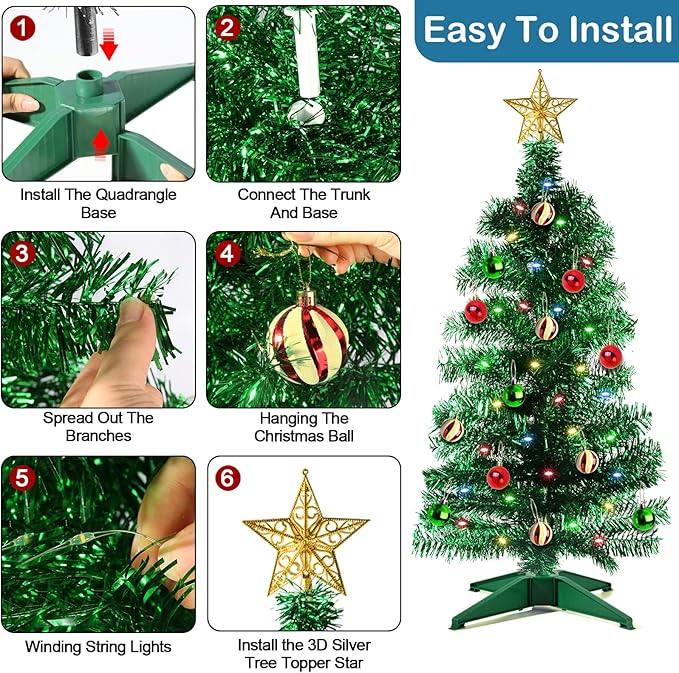 Easy To Install

1

Install The Quadrangle Base

2

Connect The Trunk And Base

3

Spread Out The Branches

4

Hanging The Christmas Ball

5

Winding String Lights

6

Install the 3D Silver Tree Topper Star