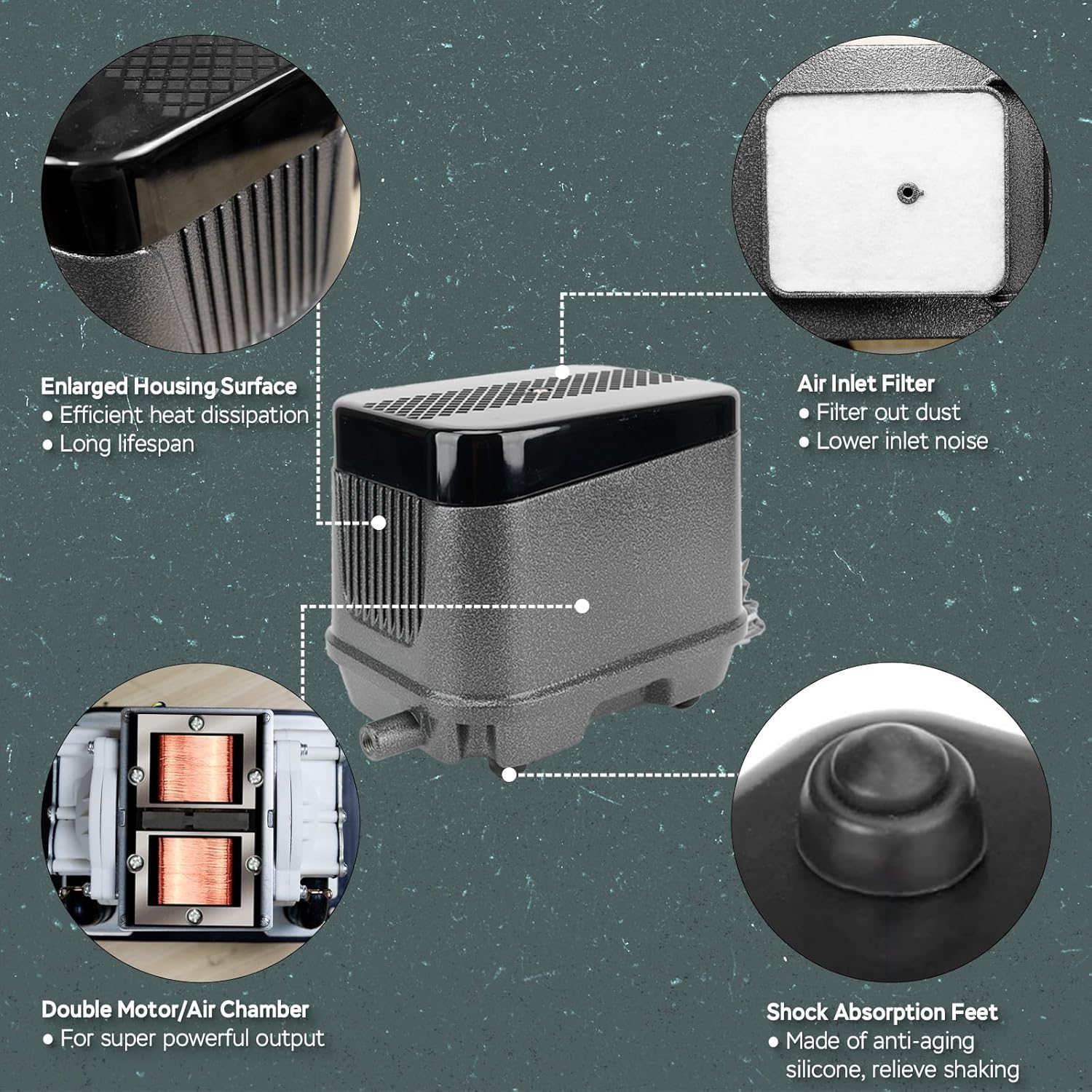 Enlarged Housing Surface
● Efficient heat dissipation
● Long lifespan

Air Inlet Filter
● Filter out dust
● Lower inlet noise

Double Motor/Air Chamber
● For super powerful output

Shock Absorption Feet
● Made of anti-aging silicone, relieve shaking