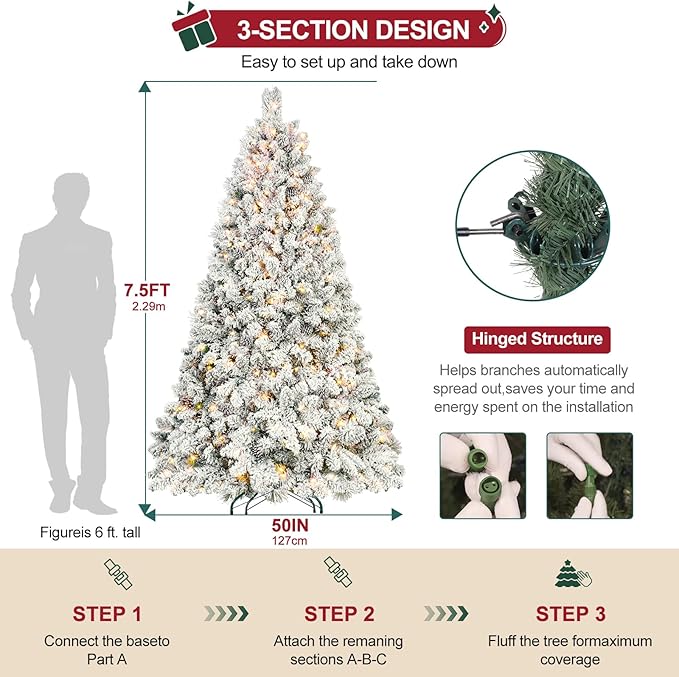 3-SECTION DESIGN
Easy to set up and take down

7.5FT
2.29m

50IN
127cm

Figureis 6 ft. tall

Hinged Structure
Helps branches automatically spread out,saves your time and energy spent on the installation

STEP 1
Connect the baseto Part A

STEP 2
Attach the remaning sections A-B-C

STEP 3
Fluff the tree formaximum coverage