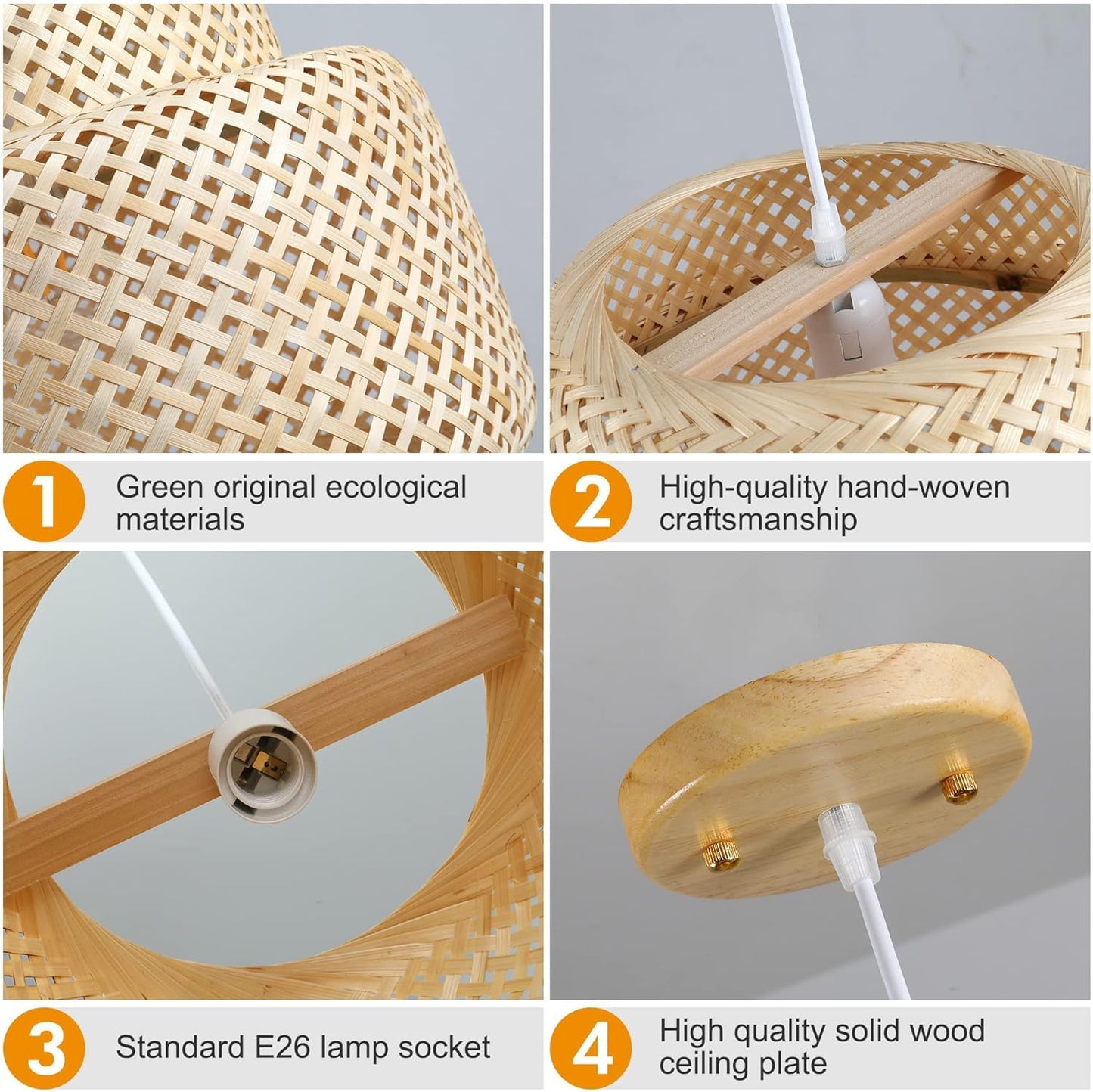 1 Green original ecological materials

2 High-quality hand-woven craftsmanship

3 Standard E26 lamp socket

4 High quality solid wood ceiling plate