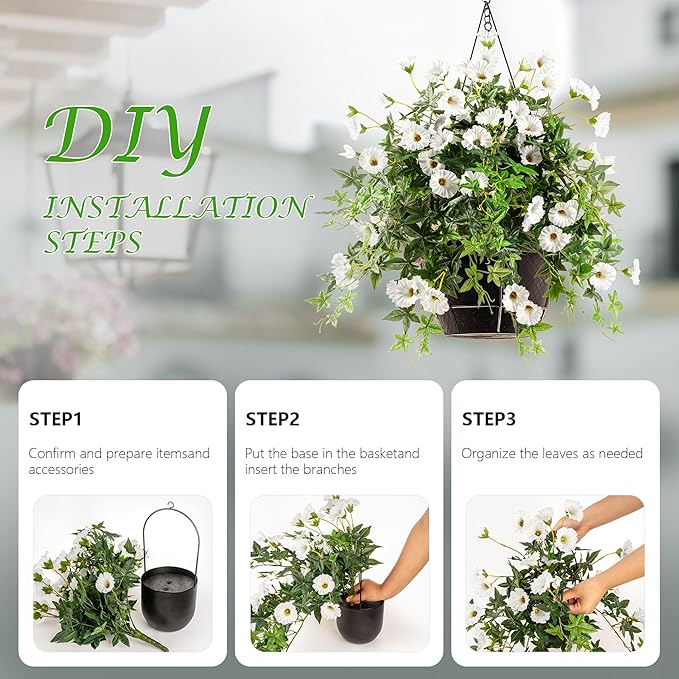 DIY
INSTALLATION STEPS

STEP1
Confirm and prepare itemsand accessories

STEP2
Put the base in the basketand insert the branches

STEP3
Organize the leaves as needed