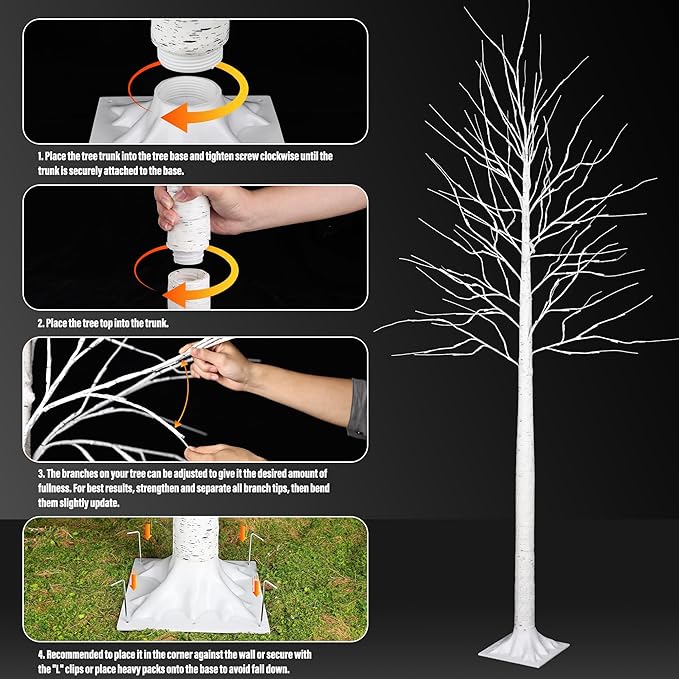 1. Place the tree trunk into the tree base and tighten screw clockwise until the trunk is securely attached to the base.

2. Place the tree top into the trunk.

3. The branches on your tree can be adjusted to give it the desired amount of fullness. For best results, strengthen and separate all branch tips, then bend them slightly update.

4. Recommended to place it in the corner against the wall or secure with the "L" clips or place heavy packs onto the base to avoid fall down.