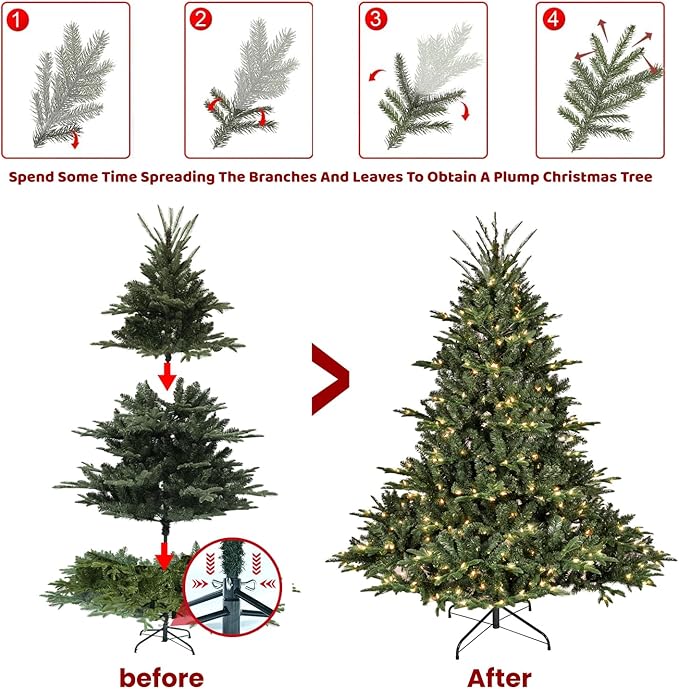 1

2

3

4

Spend Some Time Spreading The Branches And Leaves To Obtain A Plump Christmas Tree

before

After