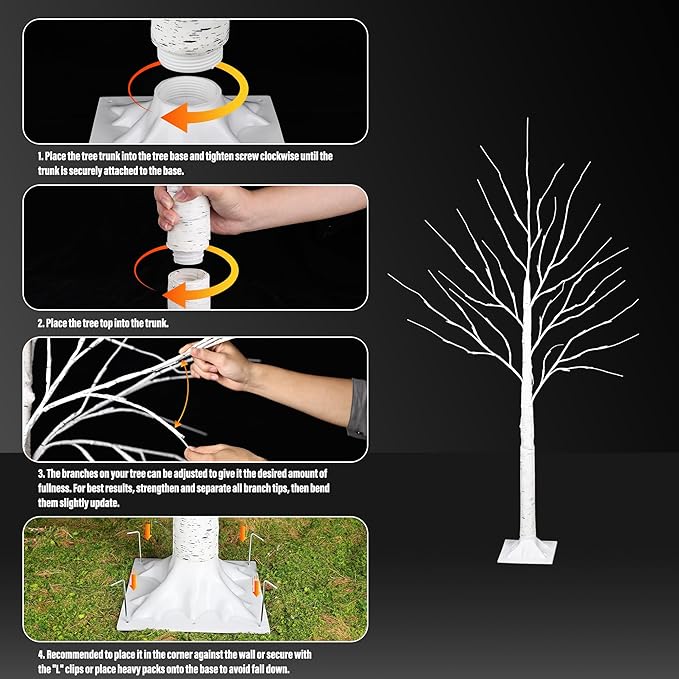 1. Place the tree trunk into the tree base and tighten screw clockwise until the trunk is securely attached to the base.

2. Place the tree top into the trunk.

3. The branches on your tree can be adjusted to give it the desired amount of fullness. For best results, strengthen and separate all branch tips, then bend them slightly update.

4. Recommended to place it in the corner against the wall or secure with the "L" clips or place heavy packs onto the base to avoid fall down.