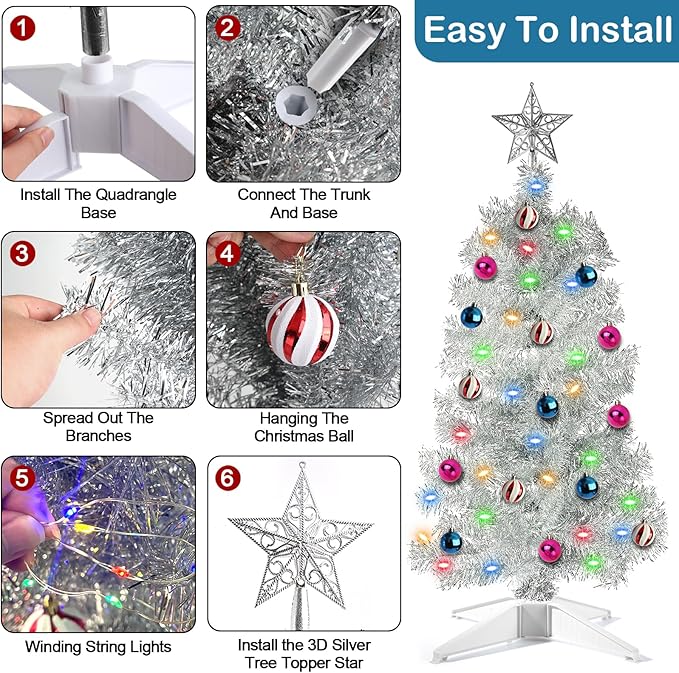 Easy To Install

1

Install The Quadrangle Base

2

Connect The Trunk And Base

3

Spread Out The Branches

4

Hanging The Christmas Ball

5

Winding String Lights

6

Install the 3D Silver Tree Topper Star