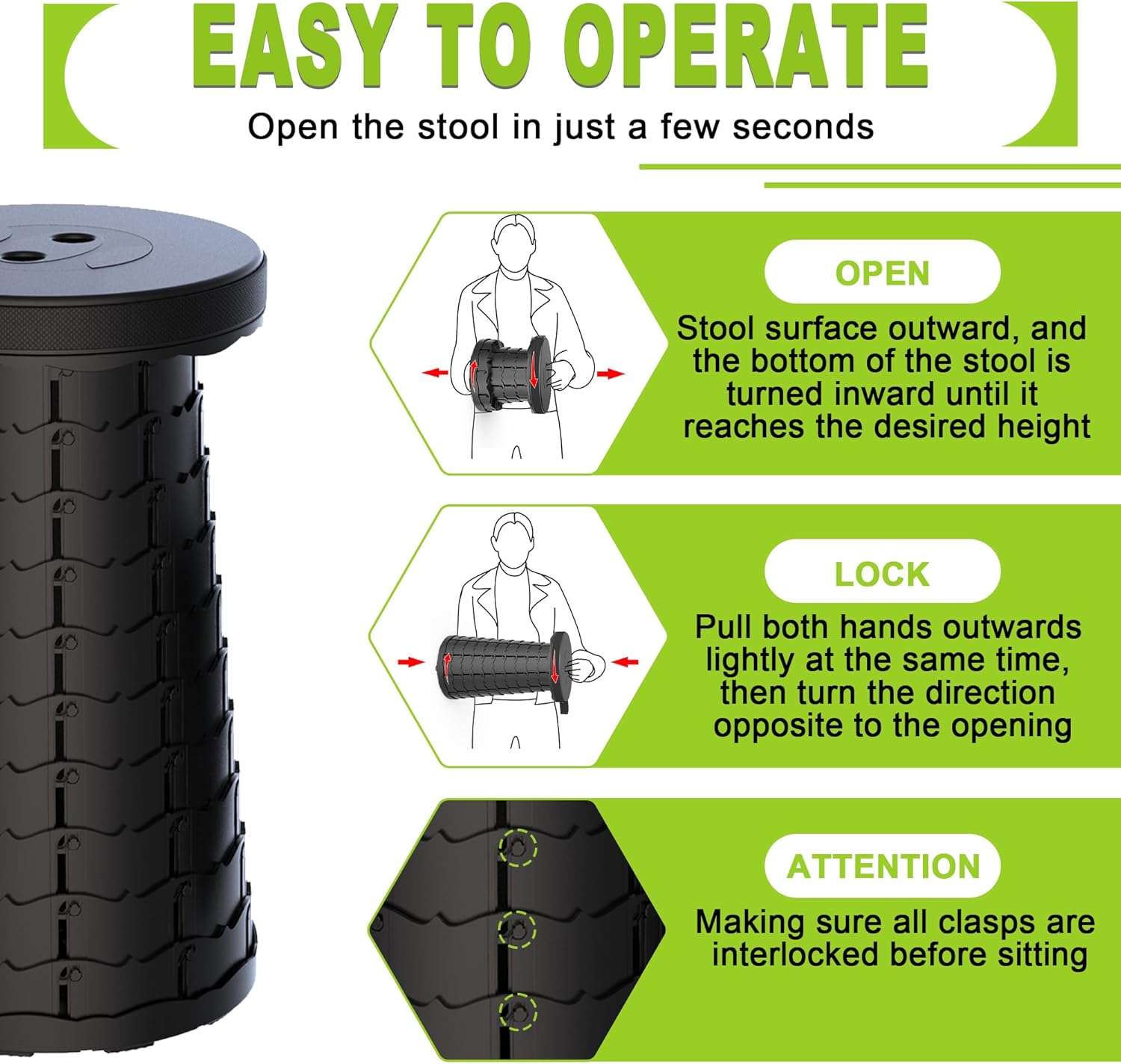 EASY TO OPERATE

Open the stool in just a few seconds

OPEN

Stool surface outward, and the bottom of the stool is turned inward until it reaches the desired height

LOCK

Pull both hands outwards lightly at the same time, then turn the direction opposite to the opening

ATTENTION

Making sure all clasps are interlocked before sitting