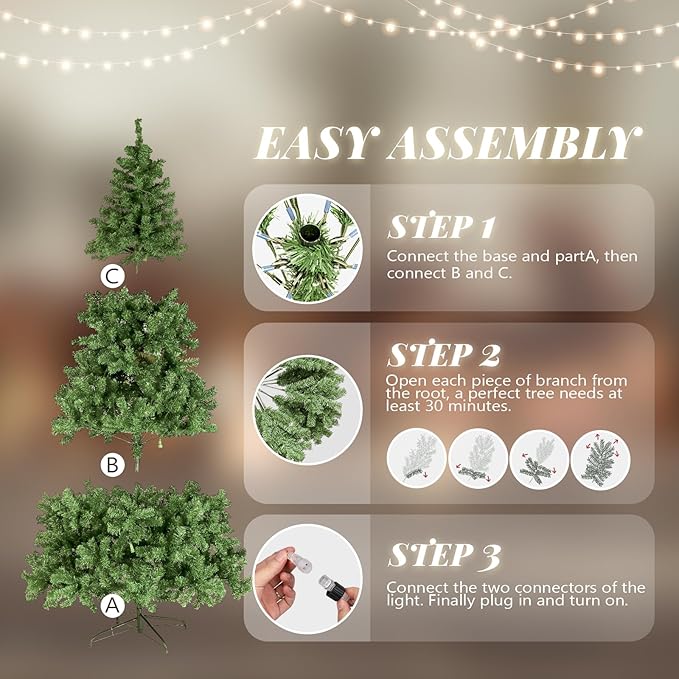 EASY ASSEMBLY

C

B

A

STEP 1
Connect the base and partA, then connect B and C.

STEP 2
Open each piece of branch from the root, a perfect tree needs at least 30 minutes.

STEP 3
Connect the two connectors of the light. Finally plug in and turn on.