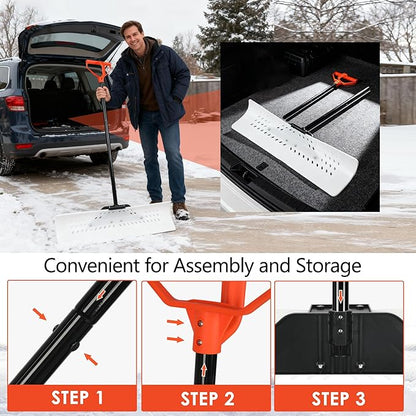 Convenient for Assembly and Storage

STEP 1

STEP 2

STEP 3