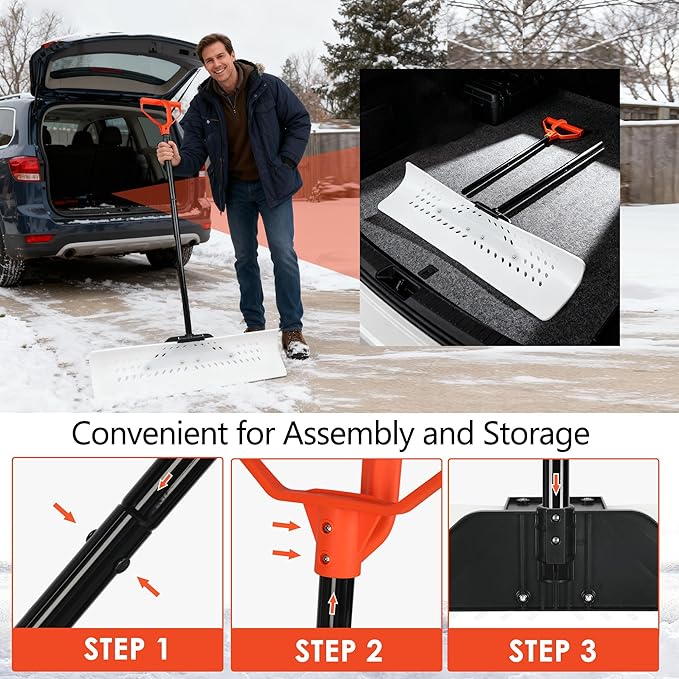 Convenient for Assembly and Storage

STEP 1

STEP 2

STEP 3