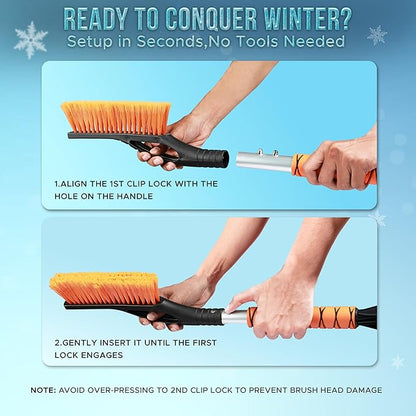 READY TO CONQUER WINTER?
Setup in Seconds,No Tools Needed

1.ALIGN THE 1ST CLIP LOCK WITH THE HOLE ON THE HANDLE

2.GENTLY INSERT IT UNTIL THE FIRST LOCK ENGAGES

NOTE: AVOID OVER-PRESSING TO 2ND CLIP LOCK TO PREVENT BRUSH HEAD DAMAGE