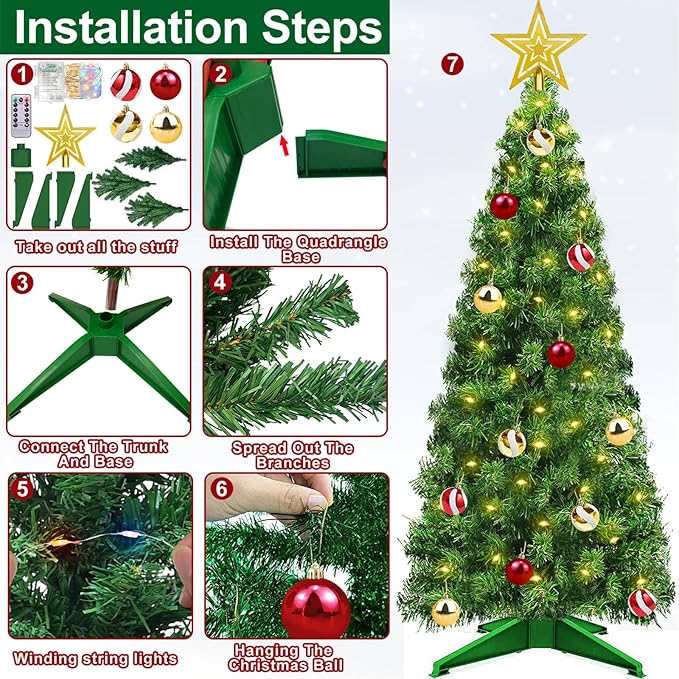 Installation Steps

1
Take out all the stuff

2
Install The Quadrangle Base

3
Connect The Trunk And Base

4
Spread Out The Branches

5
Winding string lights

6
Hanging The Christmas Ball

7