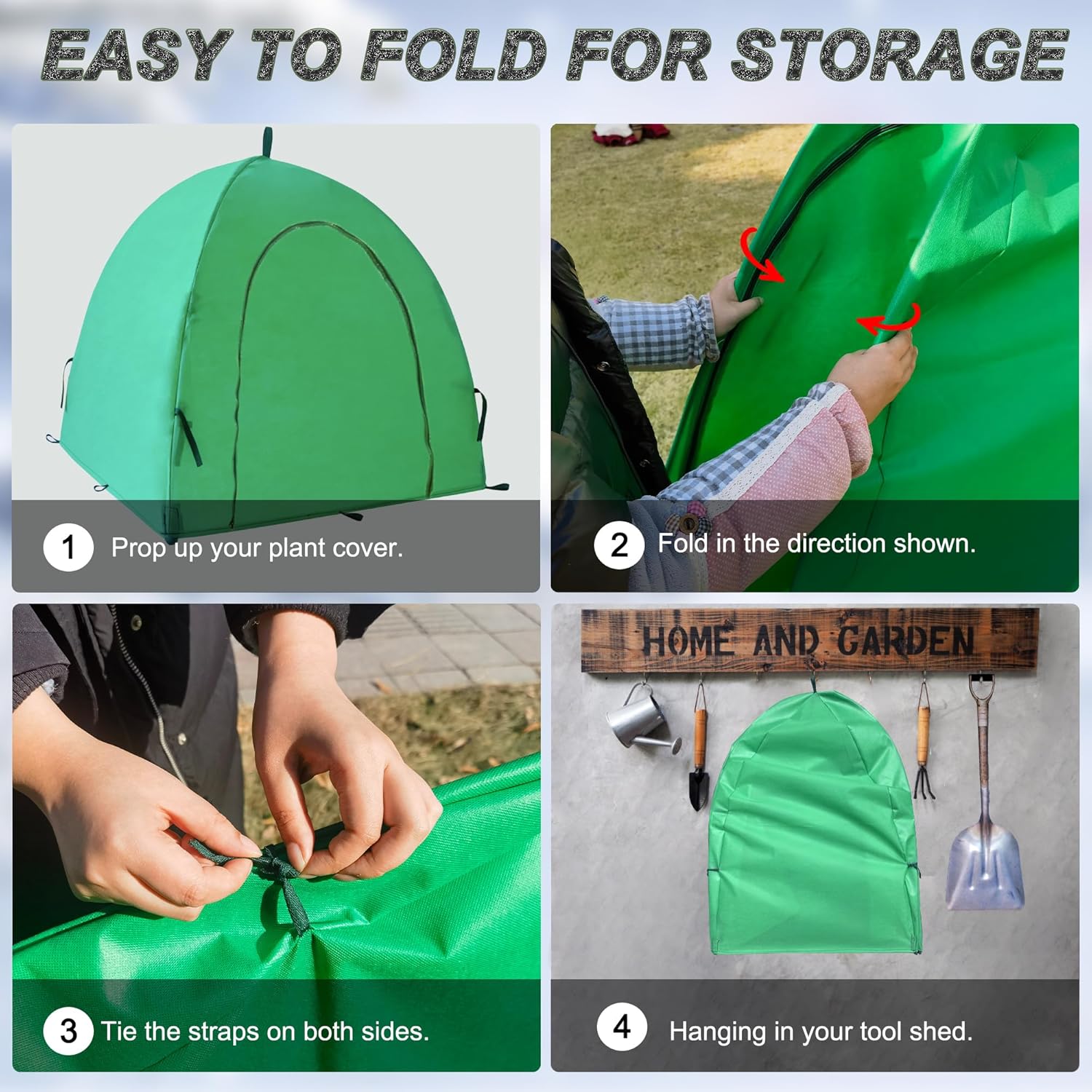 EASY TO FOLD FOR STORAGE

1 Prop up your plant cover.

2 Fold in the direction shown.

3 Tie the straps on both sides.

HOME AND GARDEN

4 Hanging in your tool shed.