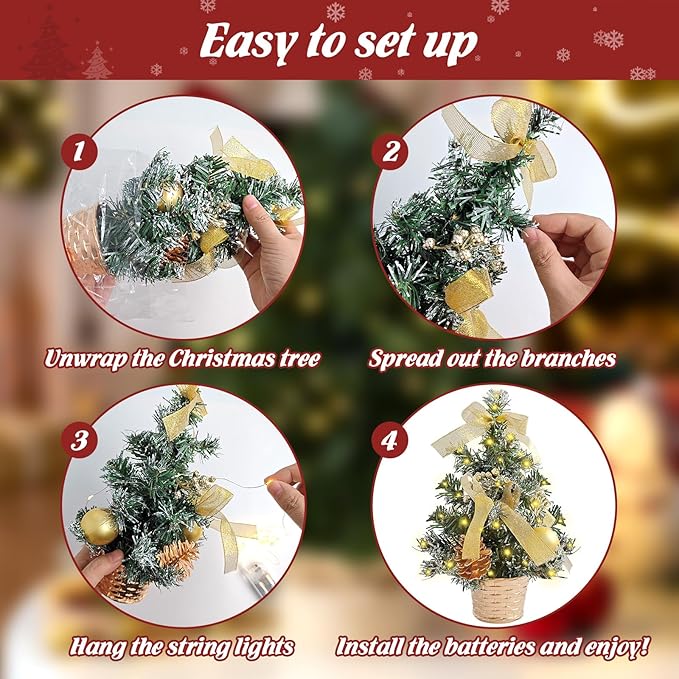 Easy to set up

1

Unwrap the Christmas tree

2

Spread out the branches

3

Hang the string lights

4

Install the batteries and enjoy!