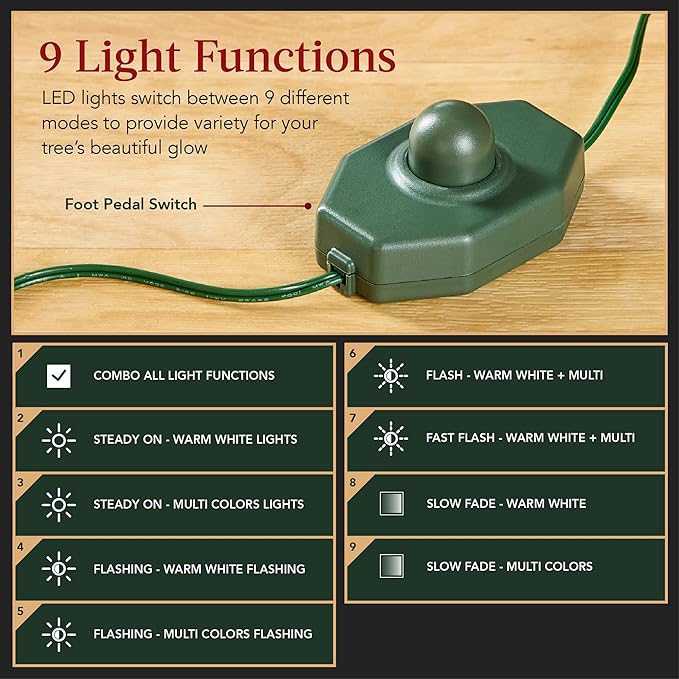 9 Light Functions

LED lights switch between 9 different modes to provide variety for your tree's beautiful glow

Foot Pedal Switch

1
COMBO ALL LIGHT FUNCTIONS

2
STEADY ON - WARM WHITE LIGHTS

3
STEADY ON - MULTI COLORS LIGHTS

4
FLASHING - WARM WHITE FLASHING

5
FLASHING - MULTI COLORS FLASHING

6
FLASH - WARM WHITE + MULTI

7
FAST FLASH - WARM WHITE + MULTI

8
SLOW FADE - WARM WHITE

9
SLOW FADE - MULTI COLORS