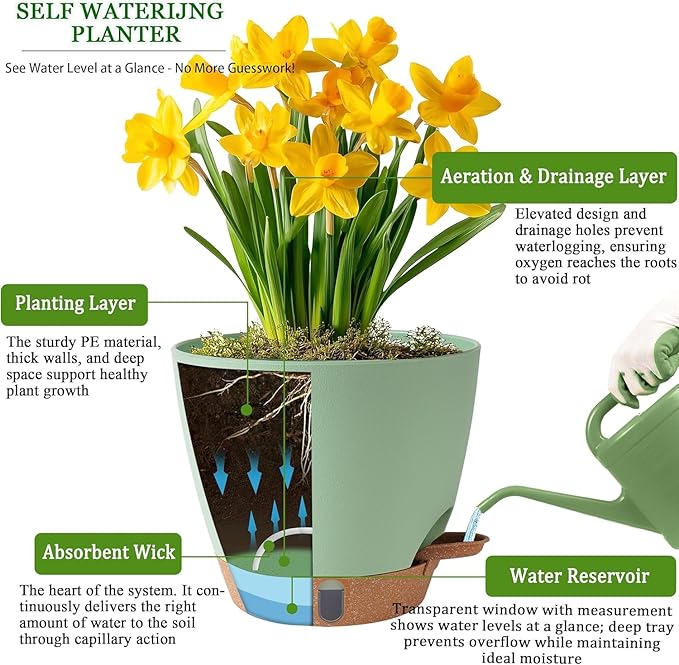 SELF WATERIJNG PLANTER

See Water Level at a Glance - No More Guesswork!

Aeration & Drainage Layer

Elevated design and drainage holes prevent waterlogging, ensuring oxygen reaches the roots to avoid rot

Planting Layer

The sturdy PE material, thick walls, and deep space support healthy plant growth

Absorbent Wick

The heart of the system. It continuously delivers the right amount of water to the soil through capillary action

Water Reservoir

Transparent window with measurement shows water levels at a glance; deep tray prevents overflow while maintaining ideal moisture