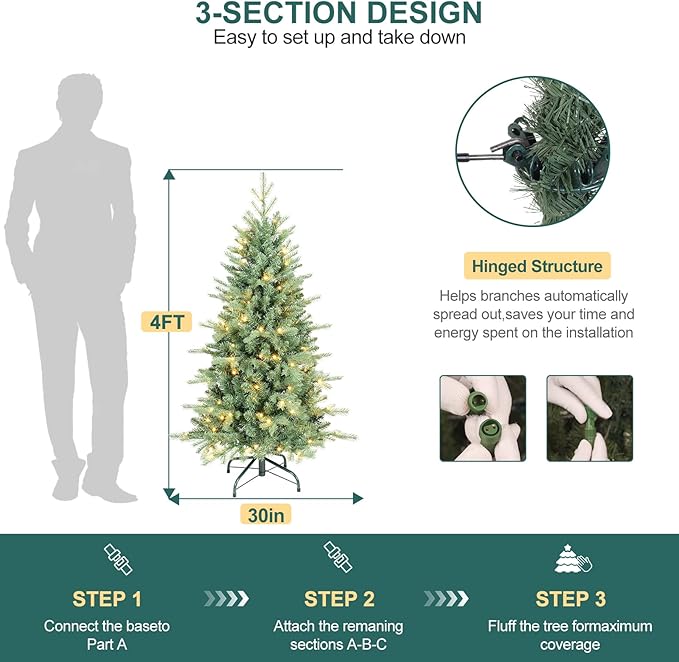 3-SECTION DESIGN
Easy to set up and take down

4FT

30in

Hinged Structure

Helps branches automatically spread out,saves your time and energy spent on the installation

STEP 1
Connect the baseto Part A

STEP 2
Attach the remaning sections A-B-C

STEP 3
Fluff the tree formaximum coverage