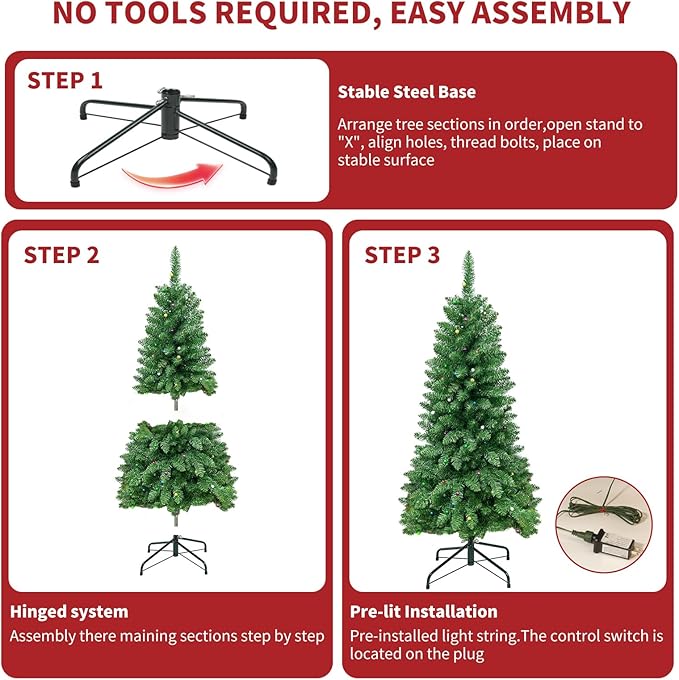 NO TOOLS REQUIRED, EASY ASSEMBLY

STEP 1

Stable Steel Base

Arrange tree sections in order,open stand to "X", align holes, thread bolts, place on stable surface

STEP 2

Hinged system

Assembly there maining sections step by step

STEP 3

Pre-lit Installation

Pre-installed light string.The control switch is located on the plug