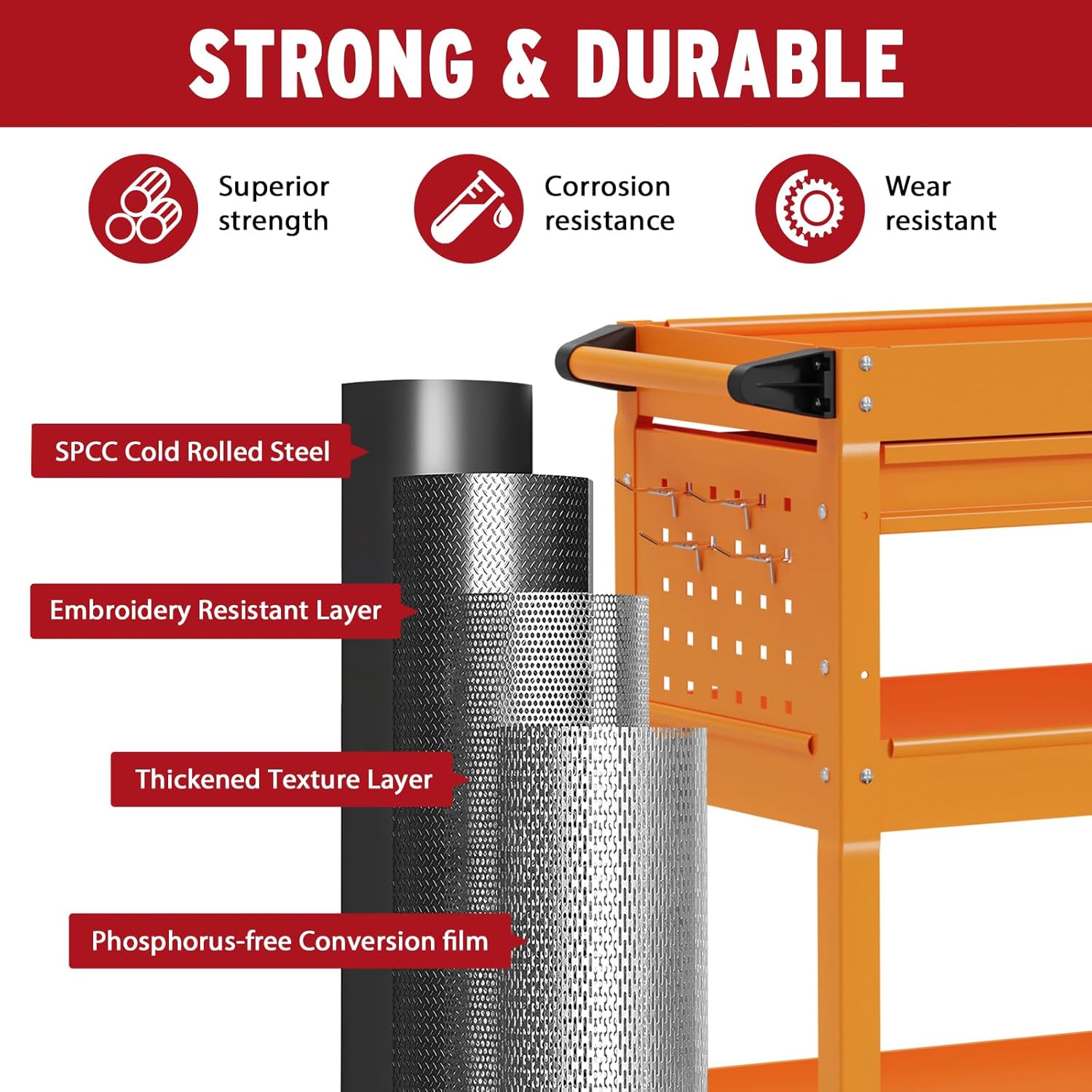 STRONG & DURABLE

Superior strength

Corrosion resistance

Wear resistant

SPCC Cold Rolled Steel

Embroidery Resistant Layer

Thickened Texture Layer

Phosphorus-free Conversion film