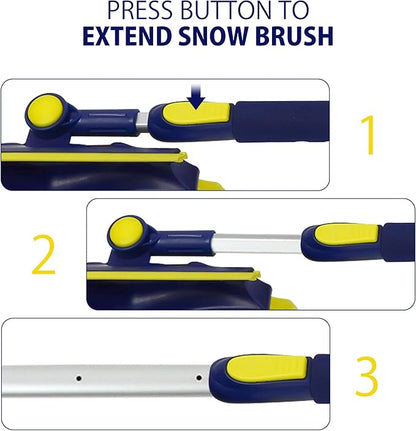 PRESS BUTTON TO
EXTEND SNOW BRUSH

1

2

3