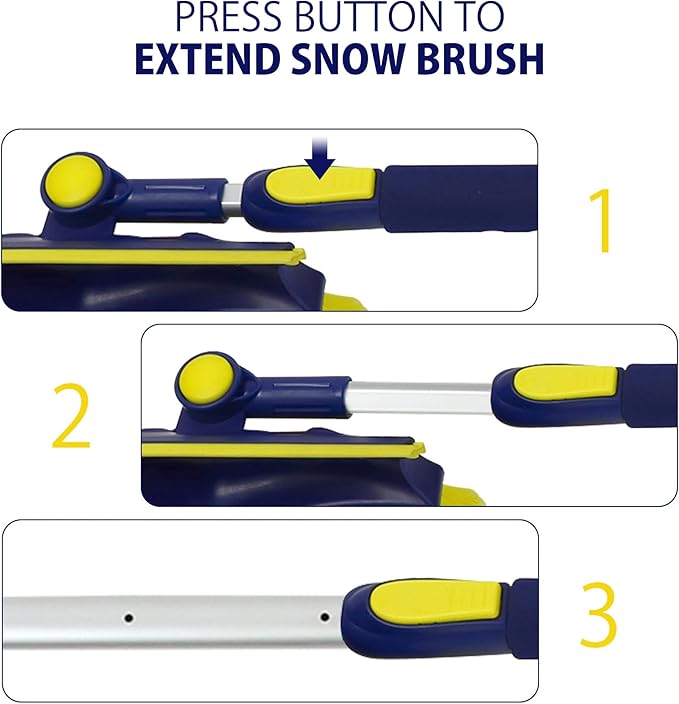 PRESS BUTTON TO
EXTEND SNOW BRUSH

1

2

3