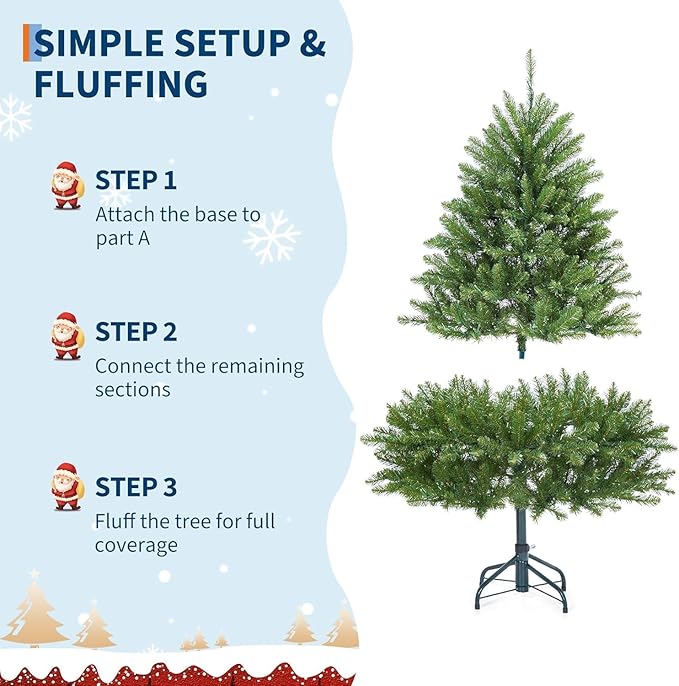 SIMPLE SETUP & FLUFFING

STEP 1
Attach the base to part A

STEP 2
Connect the remaining sections

STEP 3
Fluff the tree for full coverage