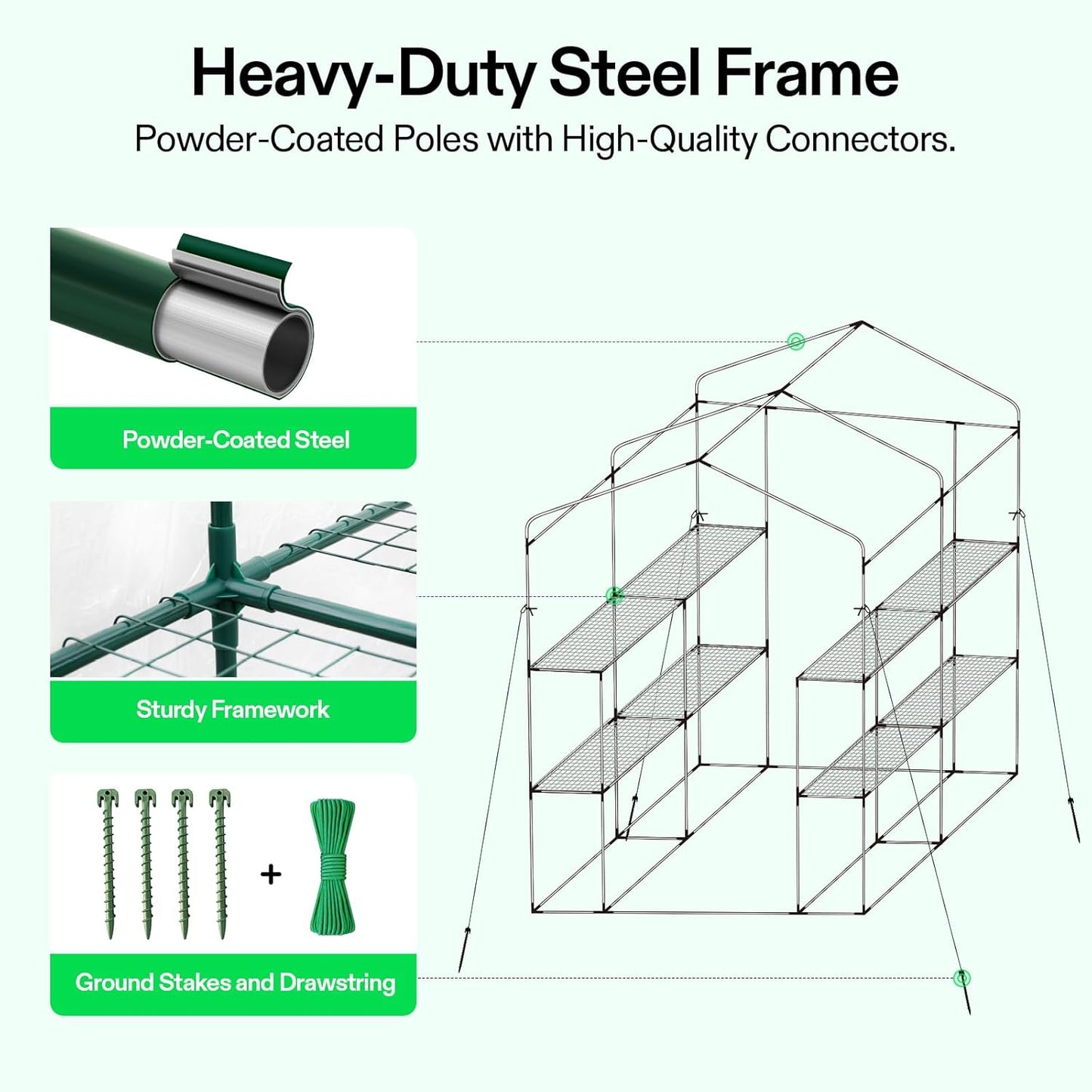 Heavy-Duty Steel Frame

Powder-Coated Poles with High-Quality Connectors.

Powder-Coated Steel

Sturdy Framework

+

Ground Stakes and Drawstring