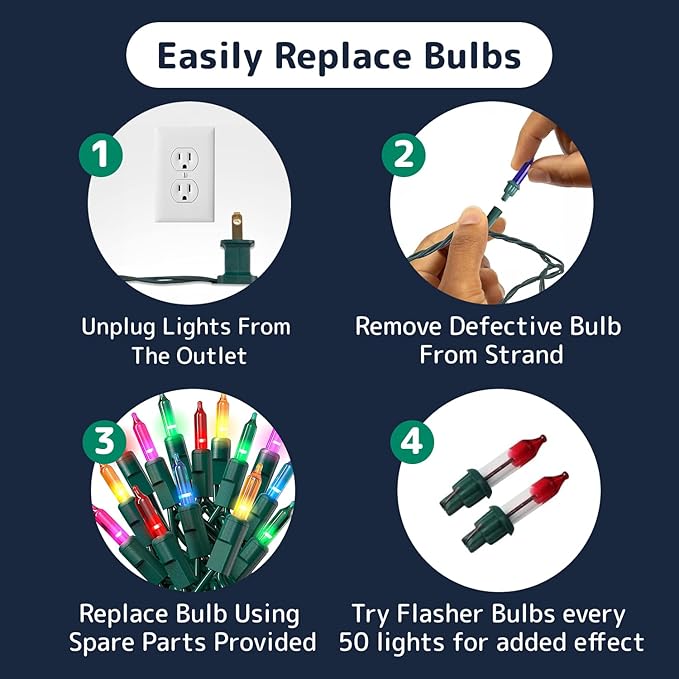 Easily Replace Bulbs

1

Unplug Lights From The Outlet

2

Remove Defective Bulb From Strand

3

Replace Bulb Using Spare Parts Provided

4

Try Flasher Bulbs every 50 lights for added effect