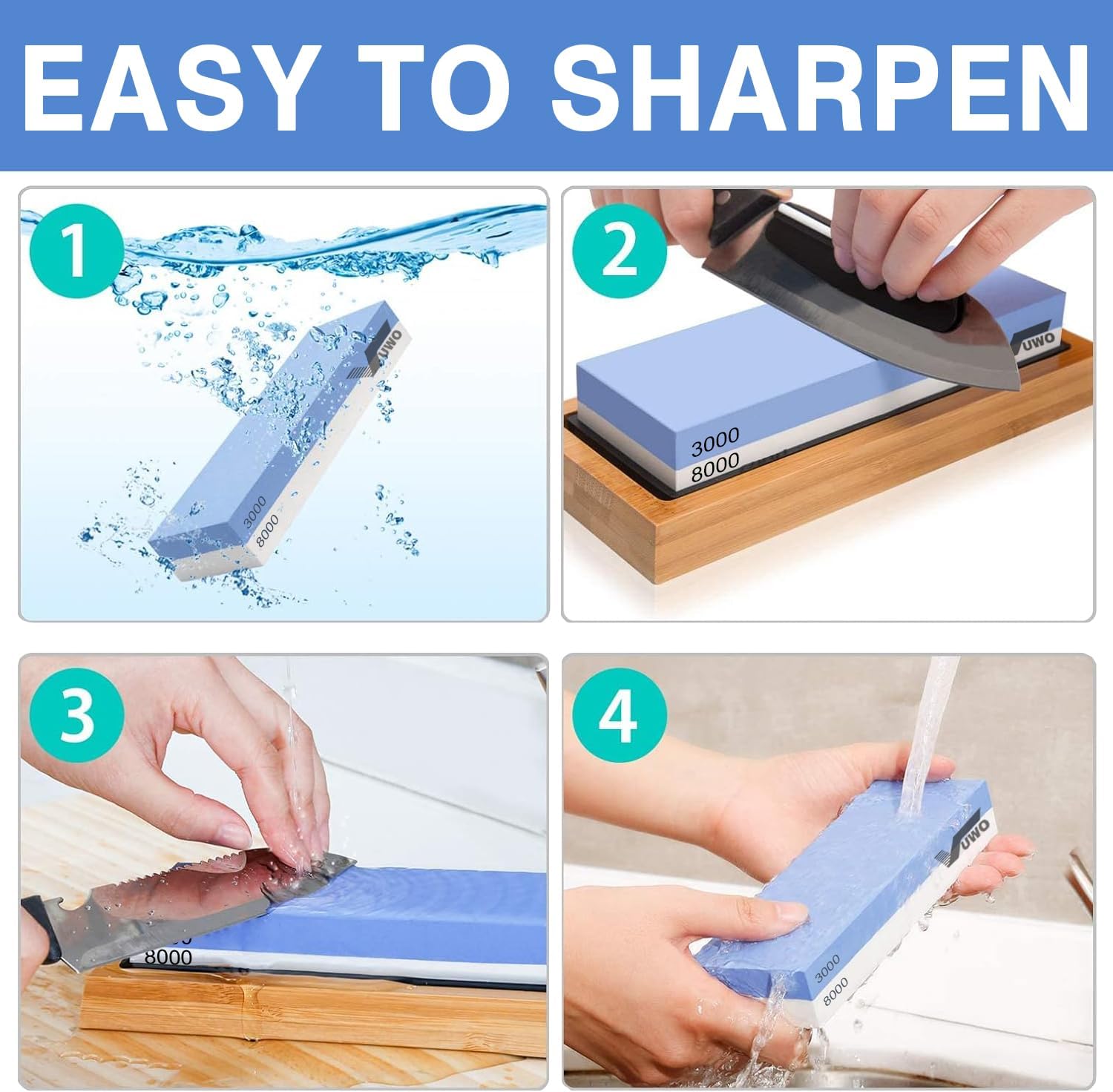 EASY TO SHARPEN

1

UWO

3000

8000

2

UWO

3000

8000

3

8000

4

UWO

3000

8000