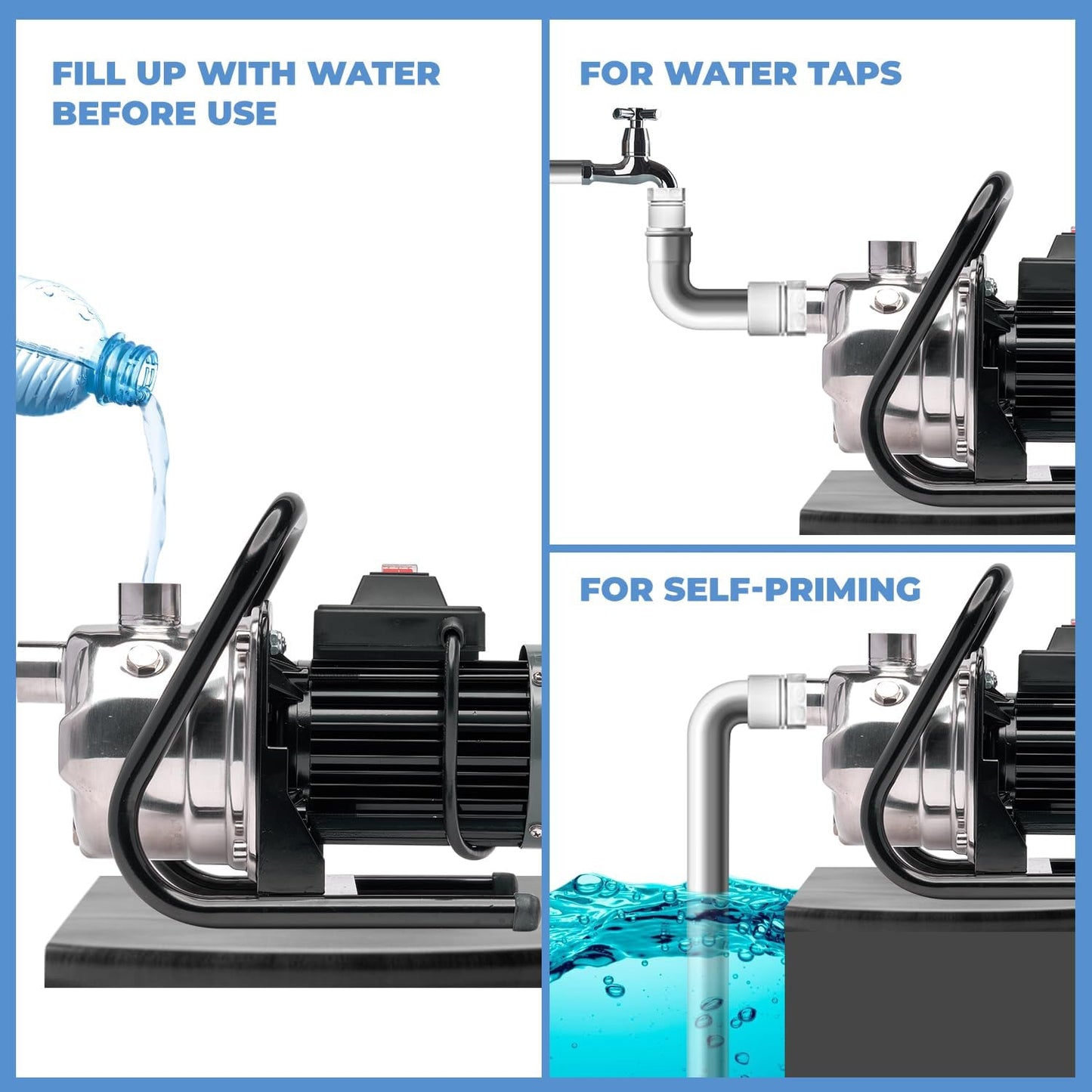 FILL UP WITH WATER BEFORE USE

FOR WATER TAPS

FOR SELF-PRIMING