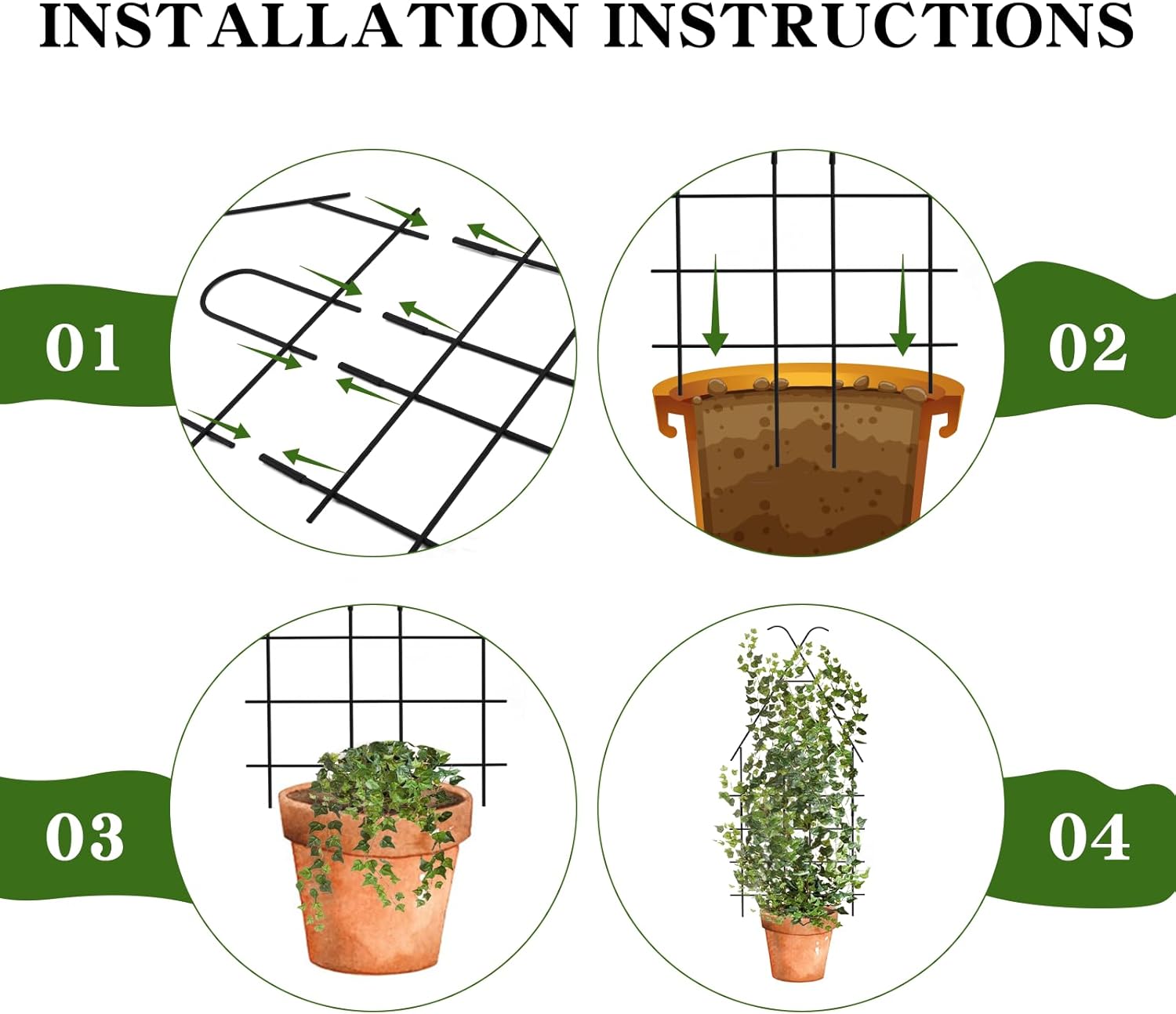 INSTALLATION INSTRUCTIONS

01

02

03

04