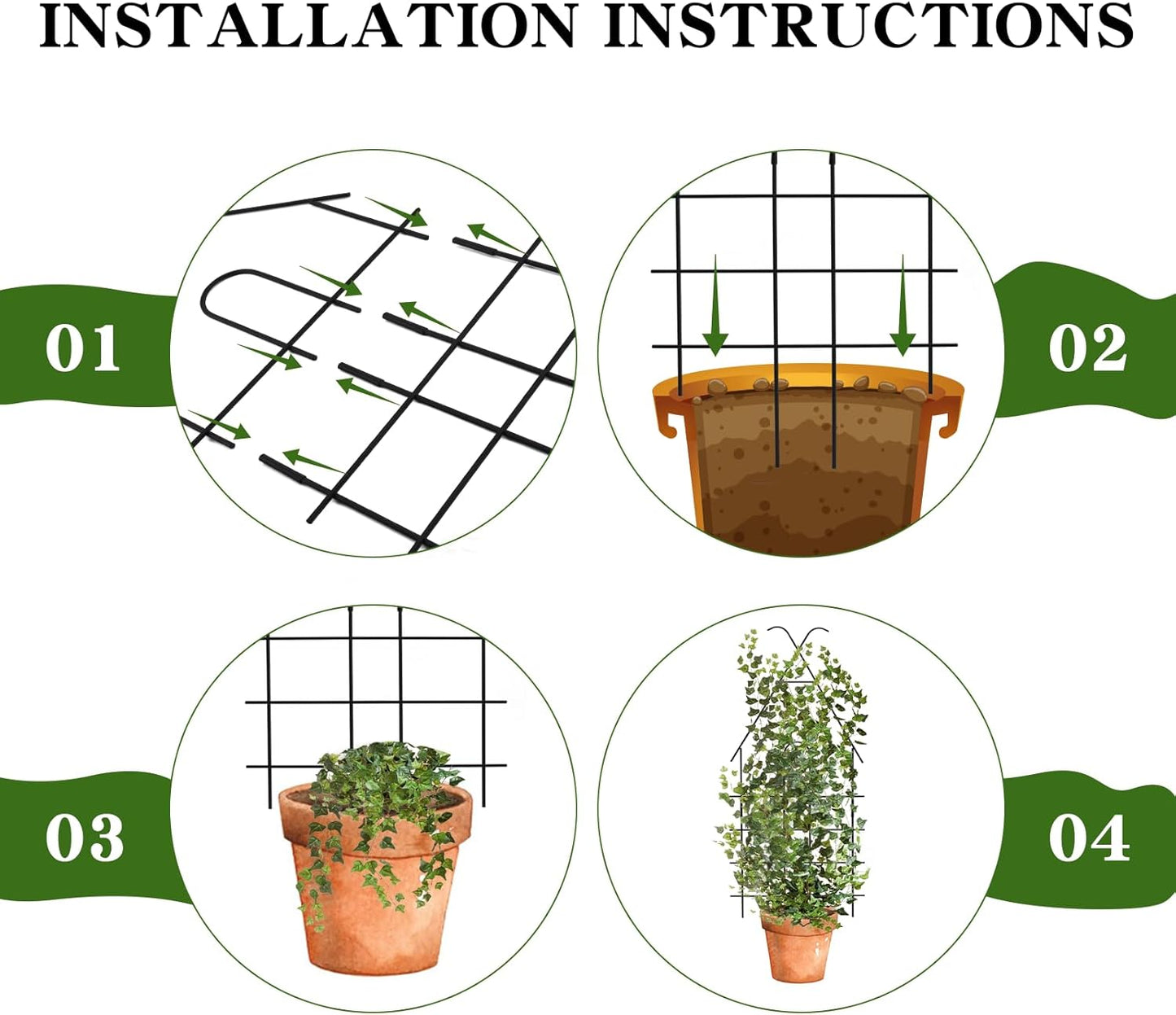 INSTALLATION INSTRUCTIONS

01

02

03

04