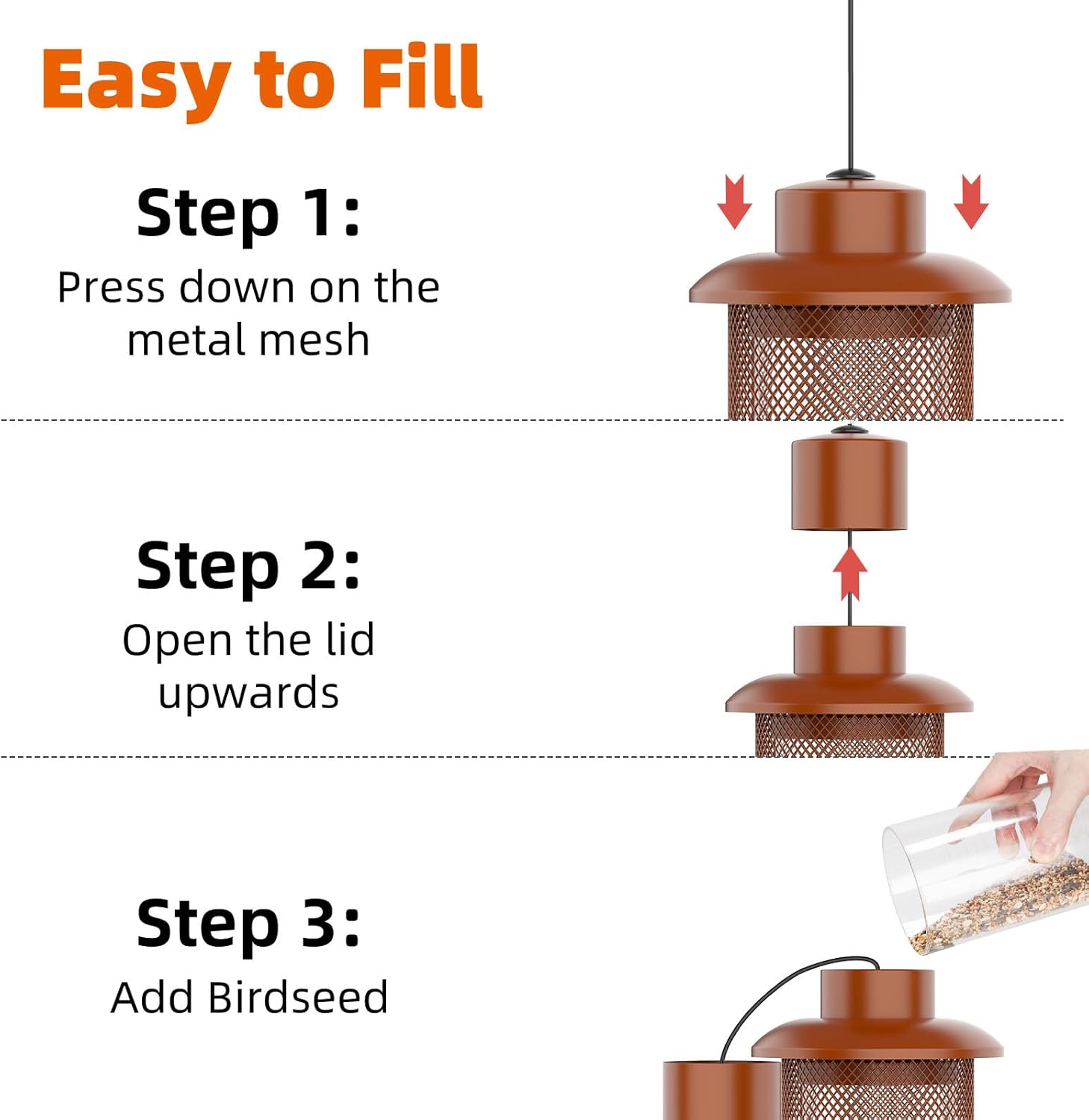 Easy to Fill

Step 1:
Press down on the metal mesh

Step 2:
Open the lid upwards

Step 3:
Add Birdseed