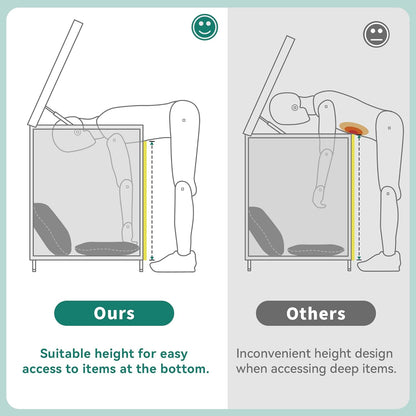 Ours

Suitable height for easy access to items at the bottom.

Others

Inconvenient height design when accessing deep items.