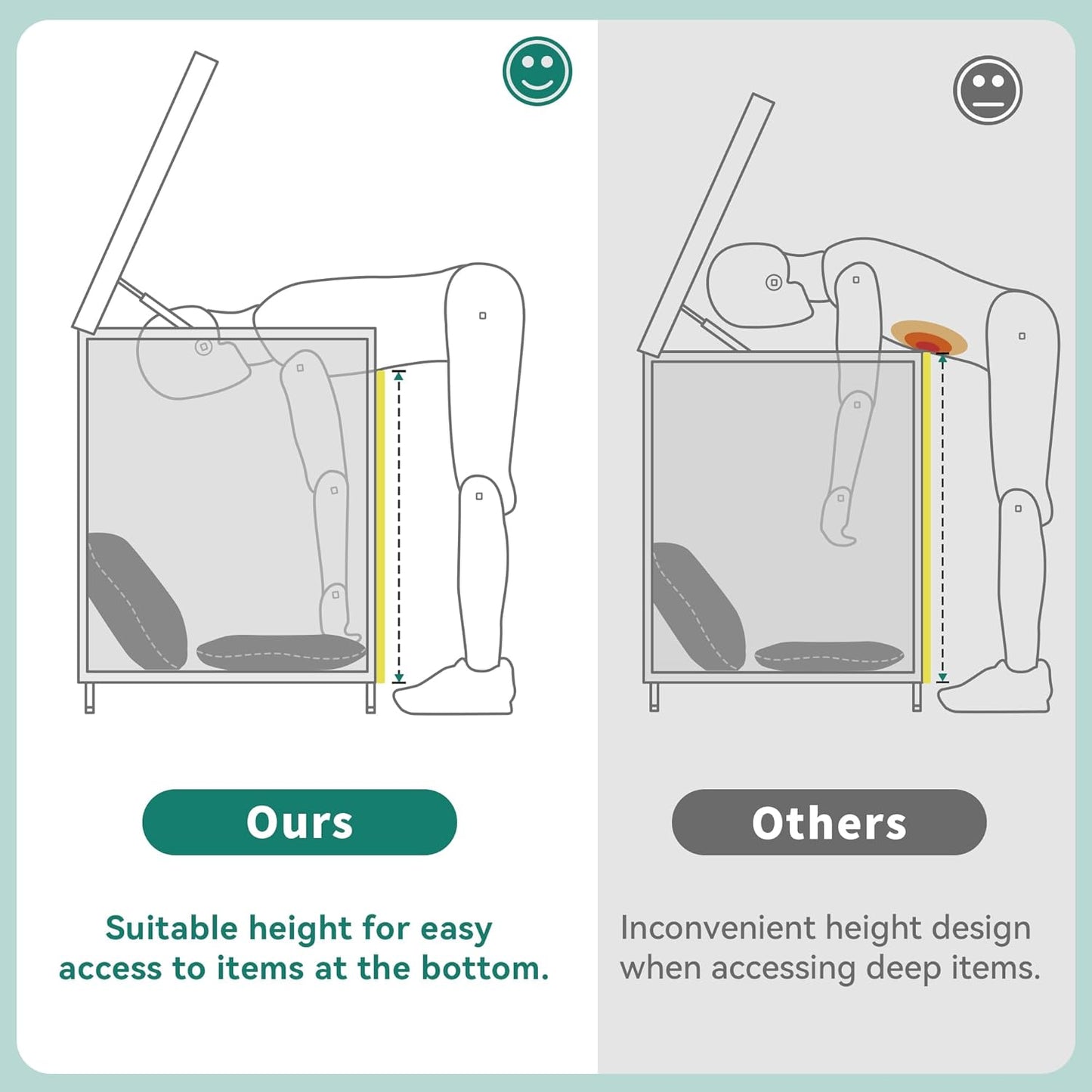 Ours

Suitable height for easy access to items at the bottom.

Others

Inconvenient height design when accessing deep items.