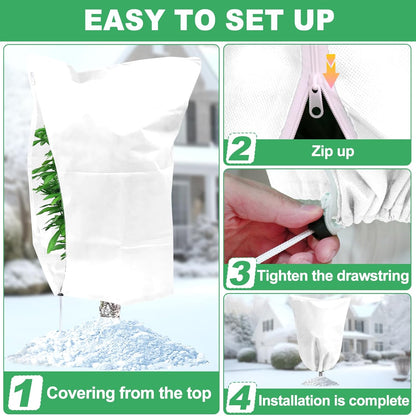 EASY TO SET UP

1 Covering from the top

2 Zip up

3 Tighten the drawstring

4 Installation is complete