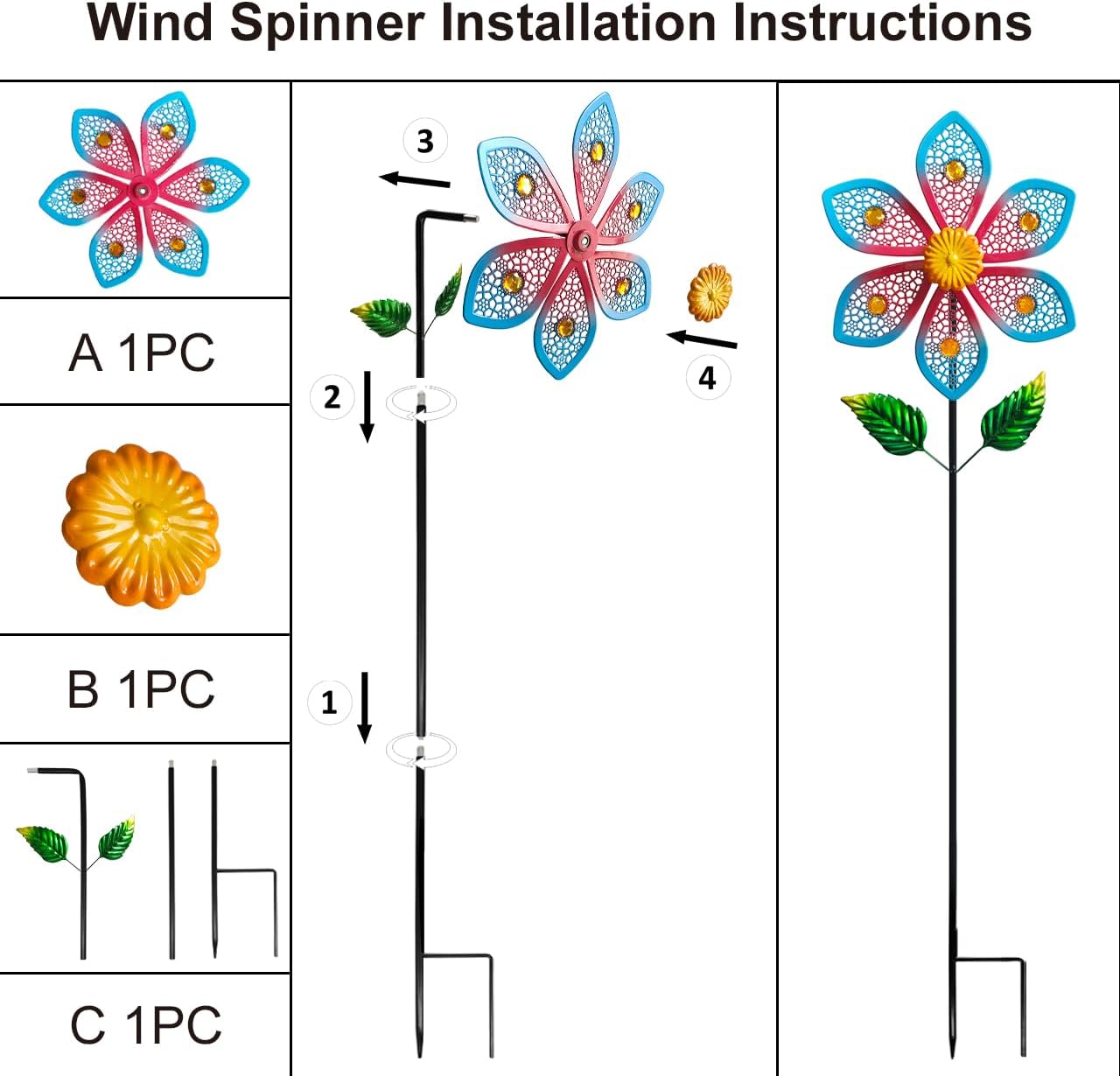 Wind Spinner Installation Instructions

A 1PC

B 1PC

C 1PC

3

2

4

1