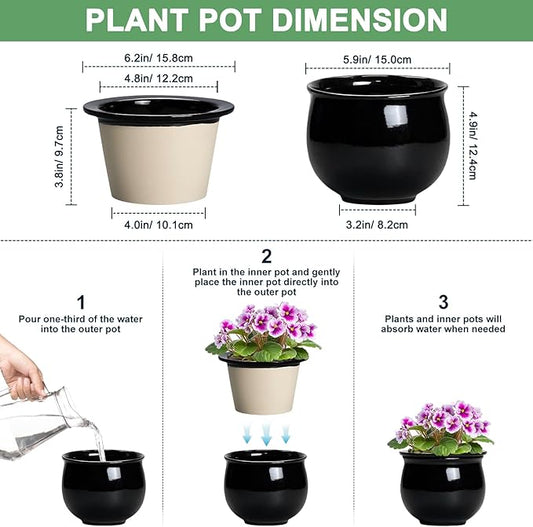 PLANT POT DIMENSION

6.2in/ 15.8cm
4.8in/ 12.2cm
3.8in/ 9.7cm
4.0in/ 10.1cm

5.9in/ 15.0cm
4.9in/ 12.4cm
3.2in/ 8.2cm

1
Pour one-third of the water into the outer pot

2
Plant in the inner pot and gently place the inner pot directly into the outer pot

3
Plants and inner pots will absorb water when needed