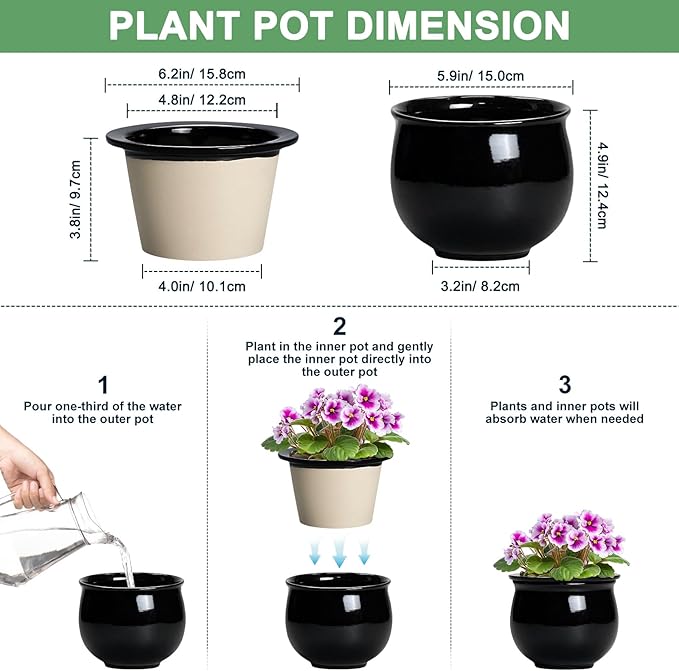 PLANT POT DIMENSION

6.2in/ 15.8cm
4.8in/ 12.2cm
3.8in/ 9.7cm
4.0in/ 10.1cm

5.9in/ 15.0cm
4.9in/ 12.4cm
3.2in/ 8.2cm

1
Pour one-third of the water into the outer pot

2
Plant in the inner pot and gently place the inner pot directly into the outer pot

3
Plants and inner pots will absorb water when needed