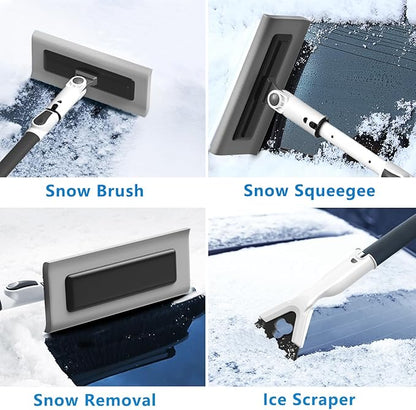 Snow Brush

Snow Squeegee

Snow Removal

Ice Scraper